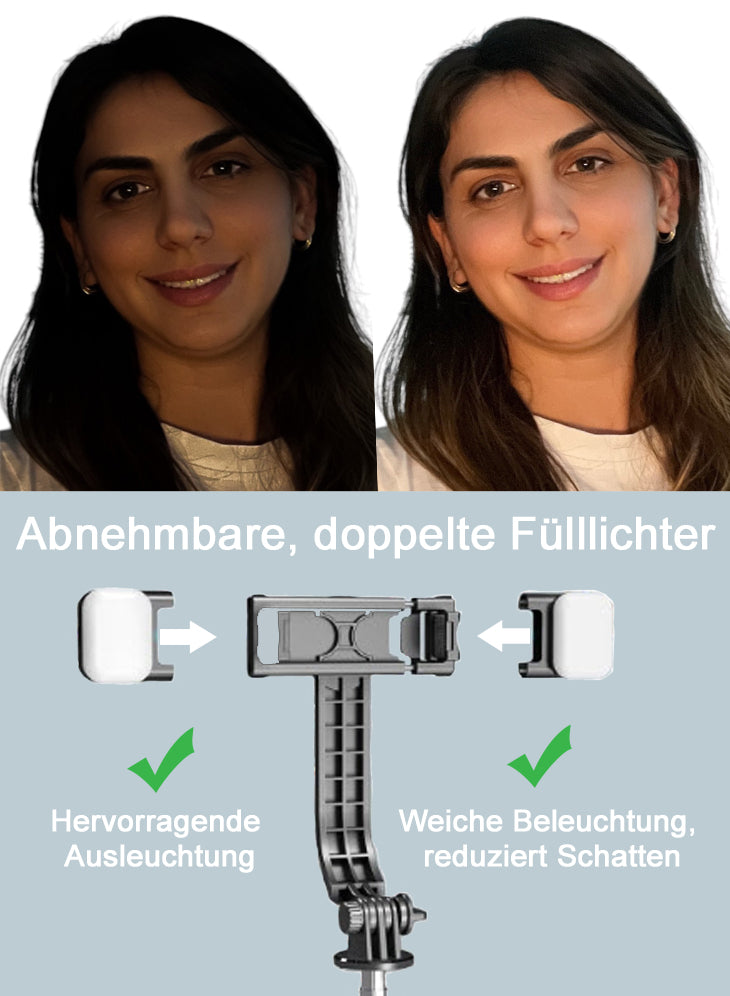 Abnehmbare, doppelte Fülllichter

Hervorragende Ausleuchtung

Weiche Beleuchtung, reduziert Schatten